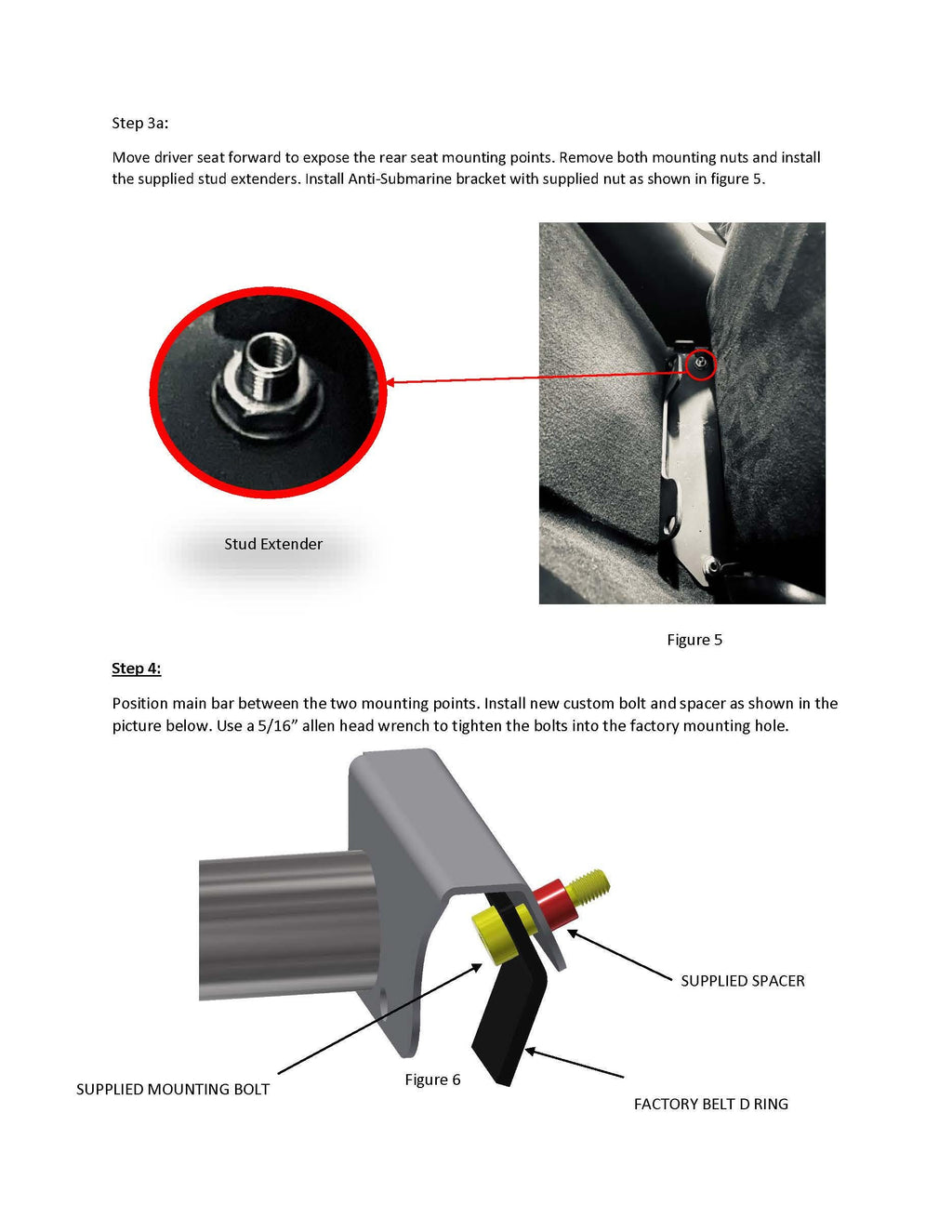 Step 3a:

Move driver seat forward to expose the rear seat mounting points. Remove both mounting nuts and install the supplied stud extenders. Install Anti-Submarine bracket with supplied nut as shown in figure 5.

Stud Extender

Figure 5

Step 4:

Position main bar between the two mounting points. Install new custom bolt and spacer as shown in the picture below. Use a 5/16" allen head wrench to tighten the bolts into the factory mounting hole.

SUPPLIED SPACER

SUPPLIED MOUNTING BOLT

Figure 6

FACTORY BELT D RING