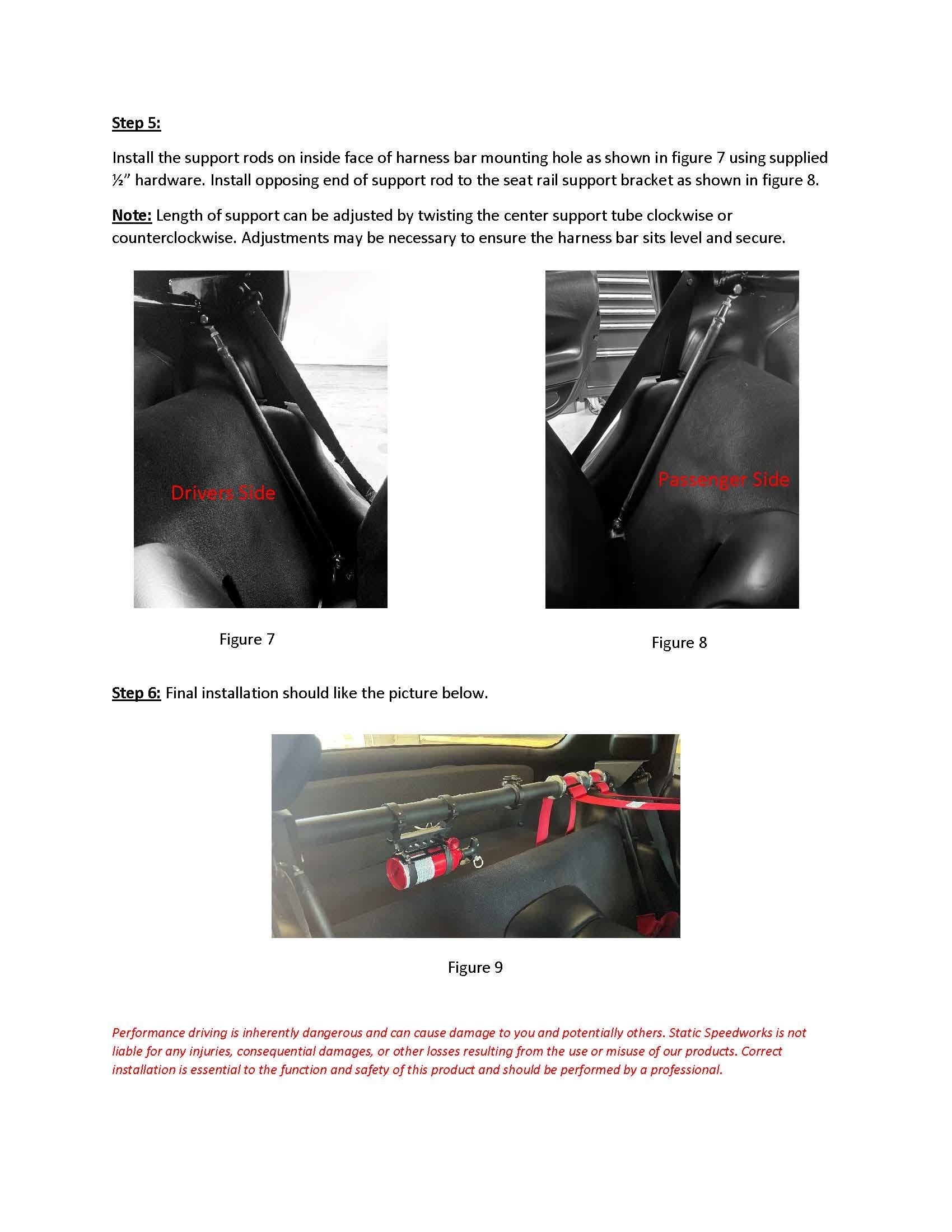 Step 5:

Install the support rods on inside face of harness bar mounting hole as shown in figure 7 using supplied ½” hardware. Install opposing end of support rod to the seat rail support bracket as shown in figure 8.

Note: Length of support can be adjusted by twisting the center support tube clockwise or counterclockwise. Adjustments may be necessary to ensure the harness bar sits level and secure.

Drivers Side

Passenger Side

Figure 7

Figure 8

Step 6: Final installation should like the picture below.

Figure 9

Performance driving is inherently dangerous and can cause damage to you and potentially others. Static Speedworks is not liable for any injuries, consequential damages, or other losses resulting from the use or misuse of our products. Correct installation is essential to the function and safety of this product and should be performed by a professional.