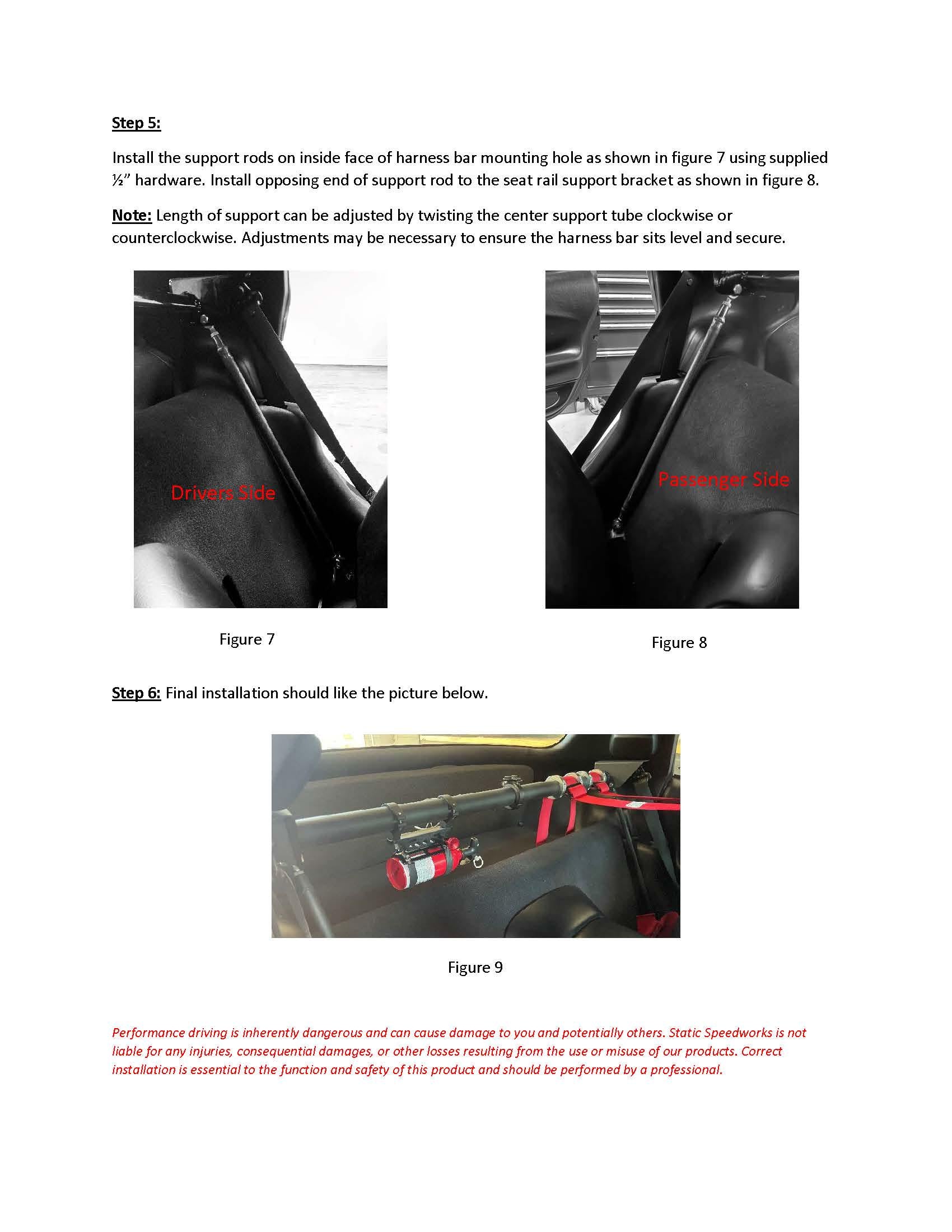 Step 5:

Install the support rods on inside face of harness bar mounting hole as shown in figure 7 using supplied ½" hardware. Install opposing end of support rod to the seat rail support bracket as shown in figure 8.

Note: Length of support can be adjusted by twisting the center support tube clockwise or counterclockwise. Adjustments may be necessary to ensure the harness bar sits level and secure.

Drivers Side

Passenger Side

Figure 7

Figure 8

Step 6: Final installation should like the picture below.

Figure 9

Performance driving is inherently dangerous and can cause damage to you and potentially others. Static Speedworks is not liable for any injuries, consequential damages, or other losses resulting from the use or misuse of our products. Correct installation is essential to the function and safety of this product and should be performed by a professional.