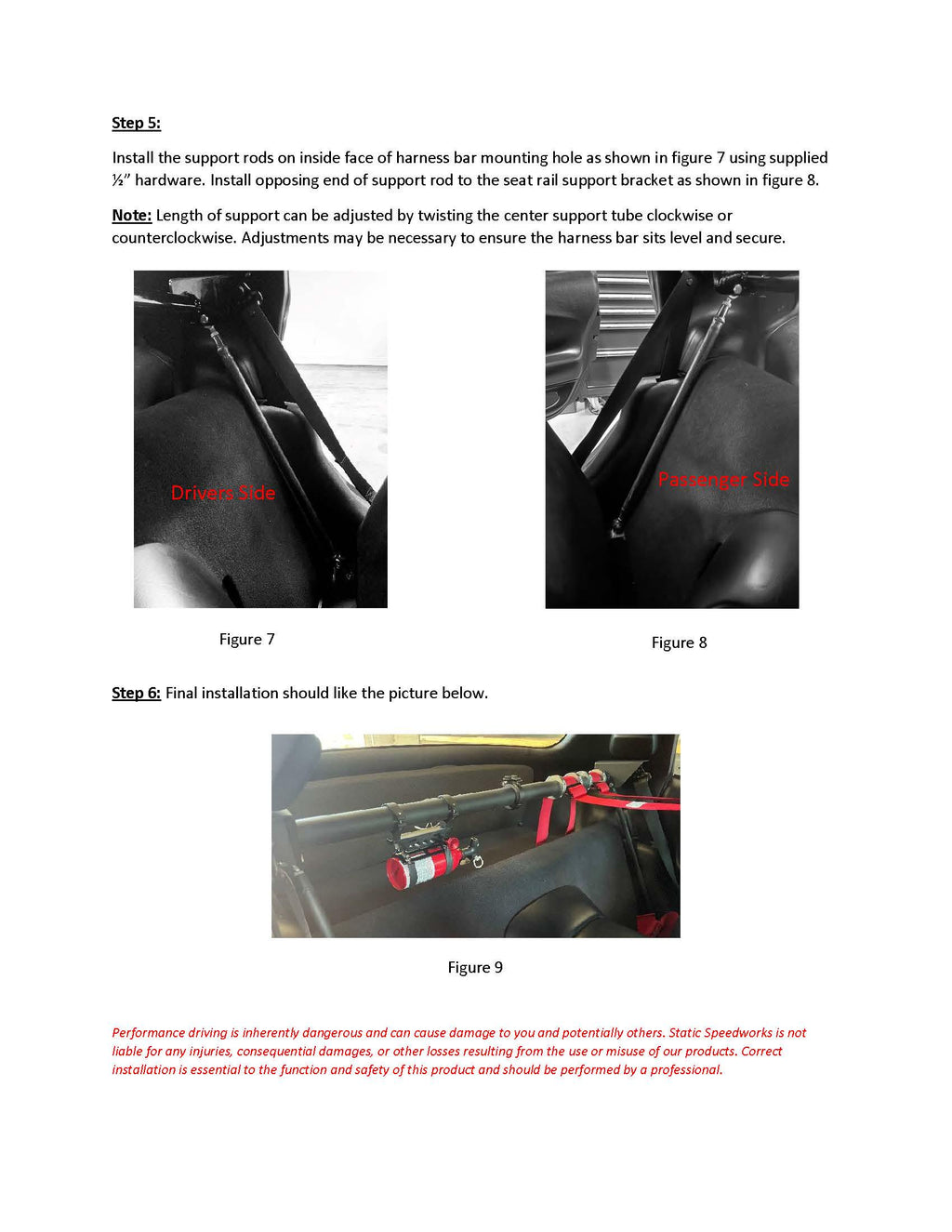 Step 5:

Install the support rods on inside face of harness bar mounting hole as shown in figure 7 using supplied ½" hardware. Install opposing end of support rod to the seat rail support bracket as shown in figure 8.

Note: Length of support can be adjusted by twisting the center support tube clockwise or counterclockwise. Adjustments may be necessary to ensure the harness bar sits level and secure.

Drivers Side

Passenger Side

Figure 7

Figure 8

Step 6: Final installation should like the picture below.

Figure 9

Performance driving is inherently dangerous and can cause damage to you and potentially others. Static Speedworks is not liable for any injuries, consequential damages, or other losses resulting from the use or misuse of our products. Correct installation is essential to the function and safety of this product and should be performed by a professional.